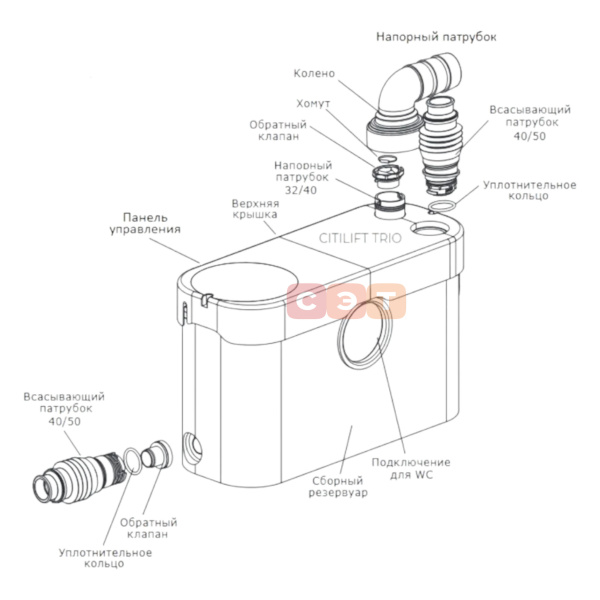 Напорный патрубок

Колено

Хомут

Обратный клапан

Всасывающий патрубок 40/50

Напорный патрубок 32/40

Уплотнительное кольцо

Верхняя крышка

Панель управления

CITILIFT TRIO

СЭТ

Всасывающий патрубок 40/50

Подключение для WC

Сборный резервуар

Обратный клапан

Уплотнительное кольцо